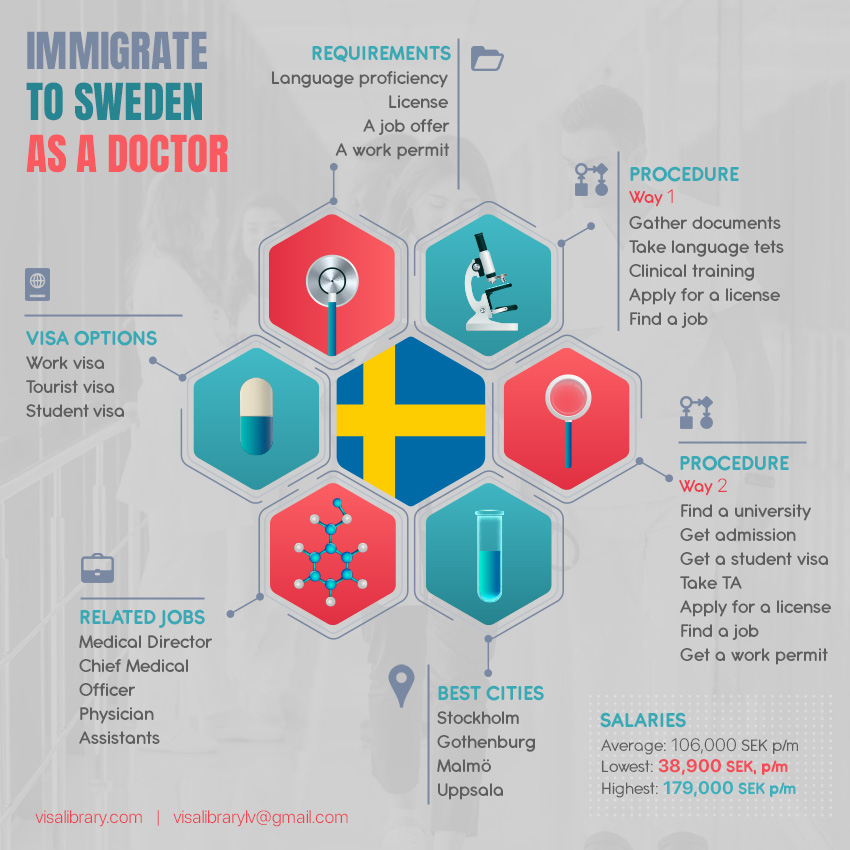 IMMIGRATE
TO SWEDEN
AS A DOCTOR

REQUIREMENTS
Language proficiency
License
A job offer
A work permit

PROCEDURE
Way 1
Gather documents
Take language tets
Clinical training
Apply for a license
Find a job

VISA OPTIONS
Work visa
Tourist visa
Student visa

PROCEDURE
Way 2
Find a university
Get admission
Get a student visa
Take TA
Apply for a license
Find a job
Get a work permit

RELATED JOBS
Medical Director
Chief Medical Officer
Physician
Assistants

BEST CITIES
Stockholm
Gothenburg
Malmö
Uppsala

SALARIES
Average: 106,000 SEK p/m
Lowest: 38,900 SEK, p/m
Highest: 179,000 SEK p/m

visalibrary.com | visalibrarylv@gmail.com