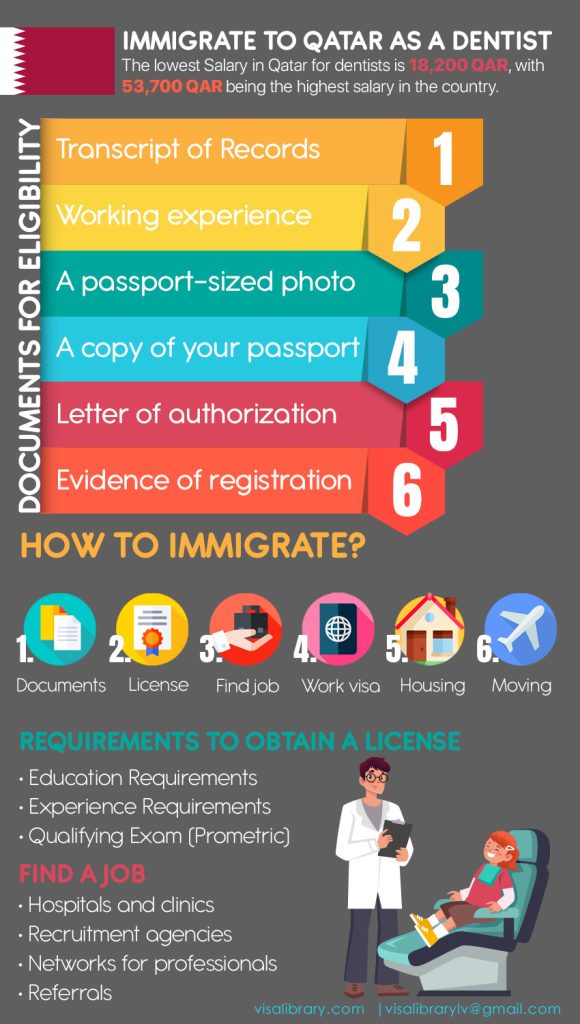 IMMIGRATE TO QATAR AS A DENTIST

The lowest Salary in Qatar for dentists is 18,200 QAR, with 53,700 QAR being the highest salary in the country.

DOCUMENTS FOR ELIGIBILITY

Transcript of Records 1

Working experience 2

A passport-sized photo 3

A copy of your passport 4

Letter of authorization 5

Evidence of registration 6

HOW TO IMMIGRATE?

1. Documents
2. License
3. Find job
4. Work visa
5. Housing
6. Moving

REQUIREMENTS TO OBTAIN A LICENSE

• Education Requirements
• Experience Requirements
• Qualifying Exam (Prometric)

FIND A JOB

• Hospitals and clinics
• Recruitment agencies
• Networks for professionals
• Referrals

visalibrary.com | visalibrarylv@gmail.com