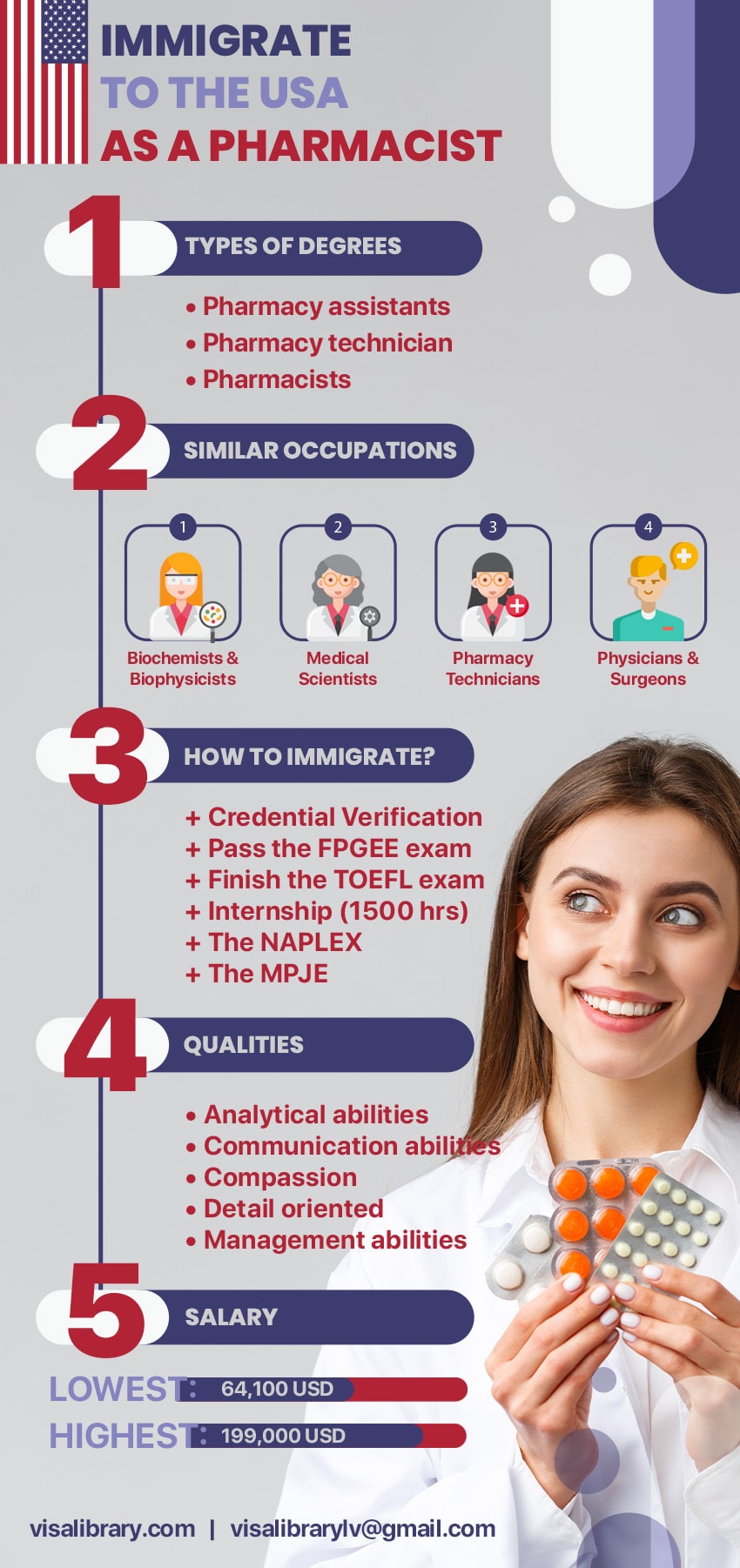 IMMIGRATE
TO THE USA
AS A PHARMACIST

1 TYPES OF DEGREES

• Pharmacy assistants
• Pharmacy technician
• Pharmacists

2 SIMILAR OCCUPATIONS

1 Biochemists & Biophysicists
2 Medical Scientists
3 Pharmacy Technicians
4 Physicians & Surgeons

3 HOW TO IMMIGRATE?

+ Credential Verification
+ Pass the FPGEE exam
+ Finish the TOEFL exam
+ Internship (1500 hrs)
+ The NAPLEX
+ The MPJE

4 QUALITIES

• Analytical abilities
• Communication abilities
• Compassion
• Detail oriented
• Management abilities

5 SALARY

LOWEST: 64,100 USD
HIGHEST: 199,000 USD

visalibrary.com | visalibrarylv@gmail.com