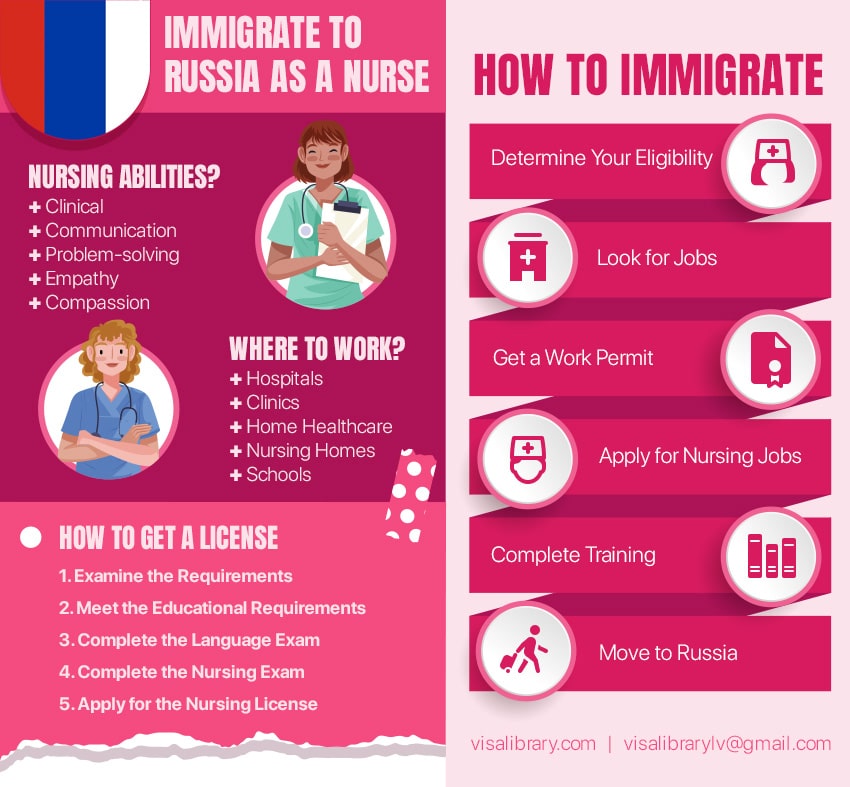 IMMIGRATE TO RUSSIA AS A NURSE

NURSING ABILITIES?
+ Clinical
+ Communication
+ Problem-solving
+ Empathy
+ Compassion

WHERE TO WORK?
+ Hospitals
+ Clinics
+ Home Healthcare
+ Nursing Homes
+ Schools

HOW TO GET A LICENSE
1. Examine the Requirements
2. Meet the Educational Requirements
3. Complete the Language Exam
4. Complete the Nursing Exam
5. Apply for the Nursing License

HOW TO IMMIGRATE
Determine Your Eligibility
Look for Jobs
Get a Work Permit
Apply for Nursing Jobs
Complete Training
Move to Russia

visalibrary.com | visalibrarylv@gmail.com