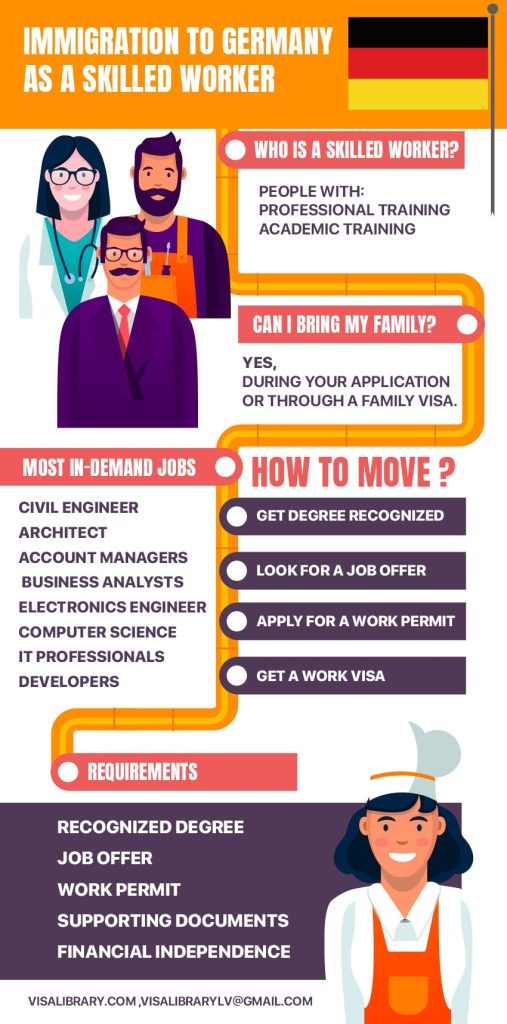 IMMIGRATION TO GERMANY AS A SKILLED WORKER

WHO IS A SKILLED WORKER?

PEOPLE WITH:
PROFESSIONAL TRAINING
ACADEMIC TRAINING

CAN I BRING MY FAMILY?

YES,
DURING YOUR APPLICATION
OR THROUGH A FAMILY VISA.

MOST IN-DEMAND JOBS

CIVIL ENGINEER
ARCHITECT
ACCOUNT MANAGERS
BUSINESS ANALYSTS
ELECTRONICS ENGINEER
COMPUTER SCIENCE
IT PROFESSIONALS
DEVELOPERS

HOW TO MOVE ?

GET DEGREE RECOGNIZED
LOOK FOR A JOB OFFER
APPLY FOR A WORK PERMIT
GET A WORK VISA

REQUIREMENTS

RECOGNIZED DEGREE
JOB OFFER
WORK PERMIT
SUPPORTING DOCUMENTS
FINANCIAL INDEPENDENCE

VISALIBRARY.COM ,VISALIBRARYLV@GMAIL.COM