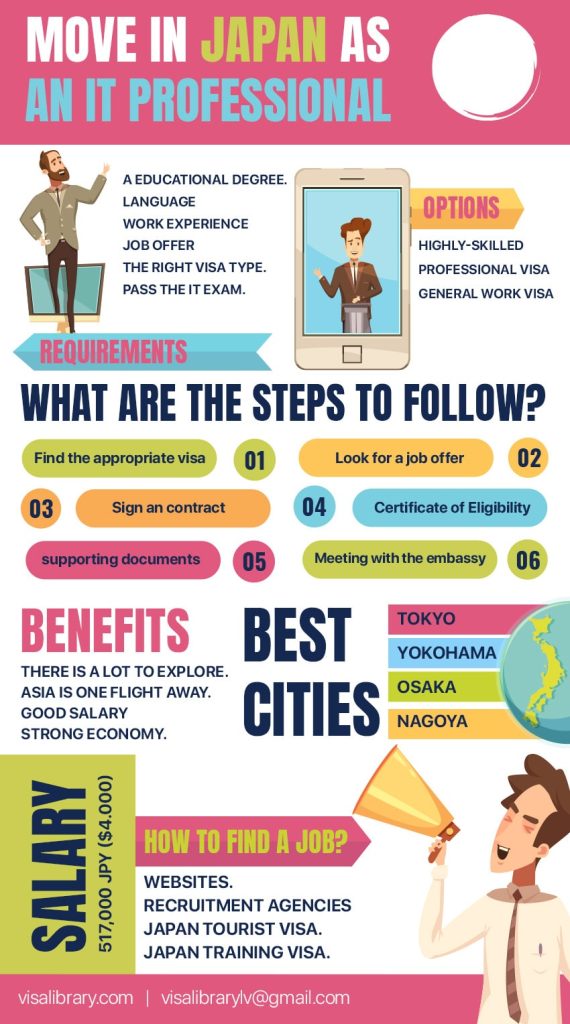 MOVE IN JAPAN AS AN IT PROFESSIONAL

A EDUCATIONAL DEGREE.
LANGUAGE
WORK EXPERIENCE
JOB OFFER
THE RIGHT VISA TYPE.
PASS THE IT EXAM.

REQUIREMENTS

OPTIONS

HIGHLY-SKILLED
PROFESSIONAL VISA
GENERAL WORK VISA

WHAT ARE THE STEPS TO FOLLOW?

Find the appropriate visa 01
Look for a job offer 02
03 Sign an contract
04 Certificate of Eligibility
supporting documents 05
Meeting with the embassy 06

BENEFITS

THERE IS A LOT TO EXPLORE.
ASIA IS ONE FLIGHT AWAY.
GOOD SALARY
STRONG ECONOMY.

BEST CITIES

TOKYO
YOKOHAMA
OSAKA
NAGOYA

SALARY
517,000 JPY ($4.000)

HOW TO FIND A JOB?

WEBSITES.
RECRUITMENT AGENCIES
JAPAN TOURIST VISA.
JAPAN TRAINING VISA.

visalibrary.com | visalibrarylv@gmail.com