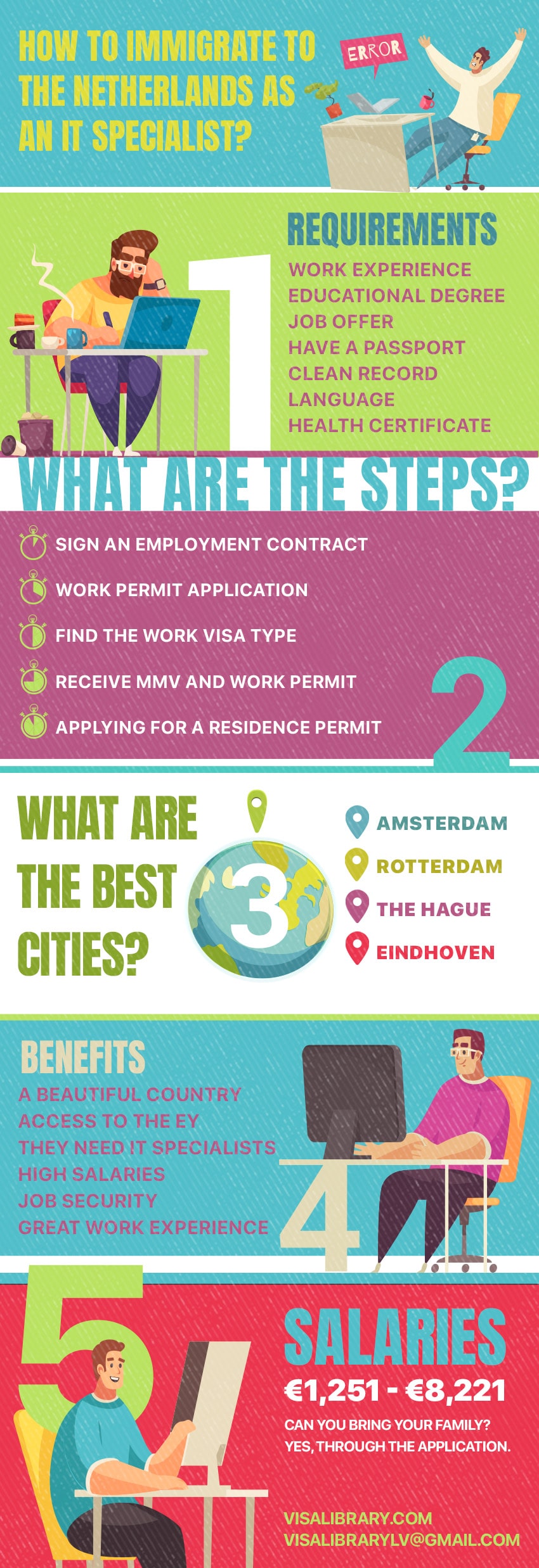 HOW TO IMMIGRATE TO THE NETHERLANDS AS AN IT SPECIALIST?

ERROR

1

REQUIREMENTS
WORK EXPERIENCE
EDUCATIONAL DEGREE
JOB OFFER
HAVE A PASSPORT
CLEAN RECORD
LANGUAGE
HEALTH CERTIFICATE

WHAT ARE THE STEPS?

SIGN AN EMPLOYMENT CONTRACT
WORK PERMIT APPLICATION
FIND THE WORK VISA TYPE
RECEIVE MMV AND WORK PERMIT
APPLYING FOR A RESIDENCE PERMIT

2

WHAT ARE THE BEST CITIES?

3

AMSTERDAM
ROTTERDAM
THE HAGUE
EINDHOVEN

BENEFITS
A BEAUTIFUL COUNTRY
ACCESS TO THE EY
THEY NEED IT SPECIALISTS
HIGH SALARIES
JOB SECURITY
GREAT WORK EXPERIENCE

4

5

SALARIES
€1,251 - €8,221
CAN YOU BRING YOUR FAMILY?
YES, THROUGH THE APPLICATION.

VISALIBRARY.COM
VISALIBRARYLV@GMAIL.COM